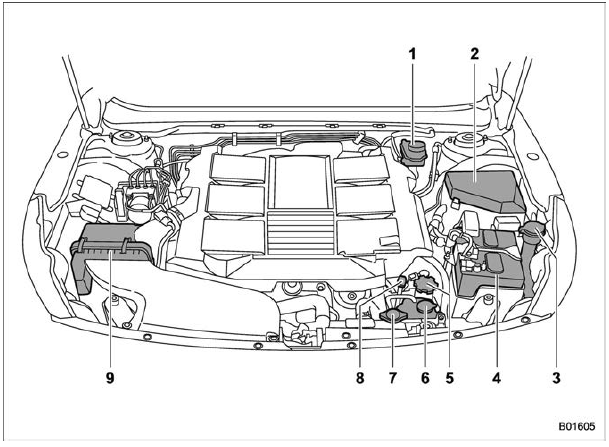 1
2
9
8
7
6
5
4
3
B01605