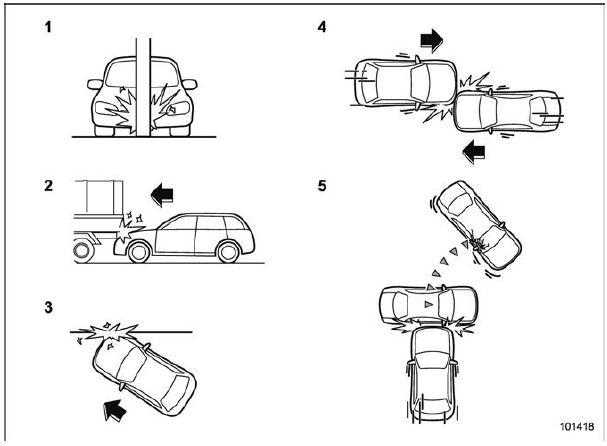 1

2

3

4

5

101418