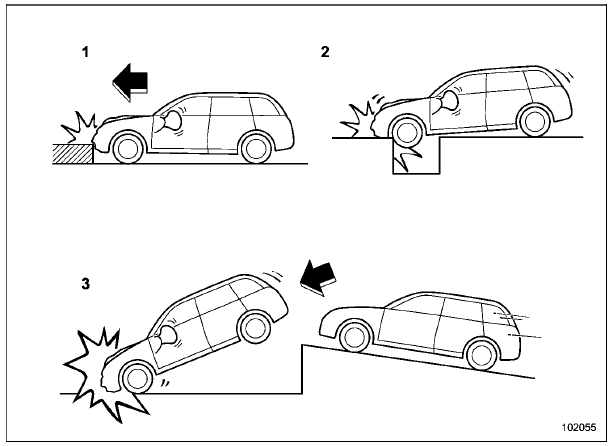 1

2

3

102055