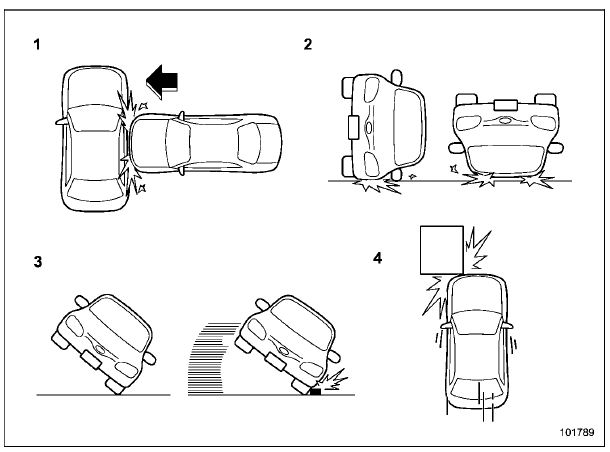 1

2

3

4

101789