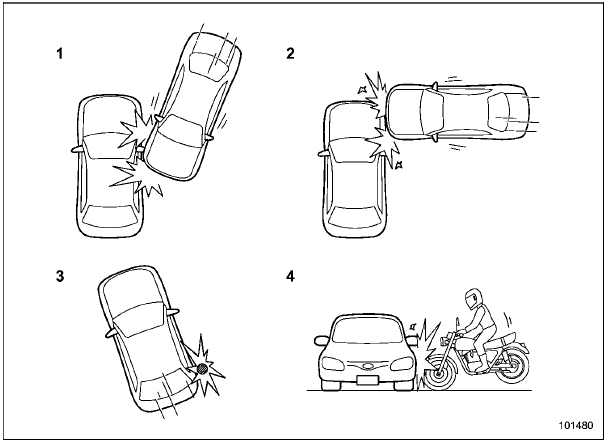 1

2

3

4

101480