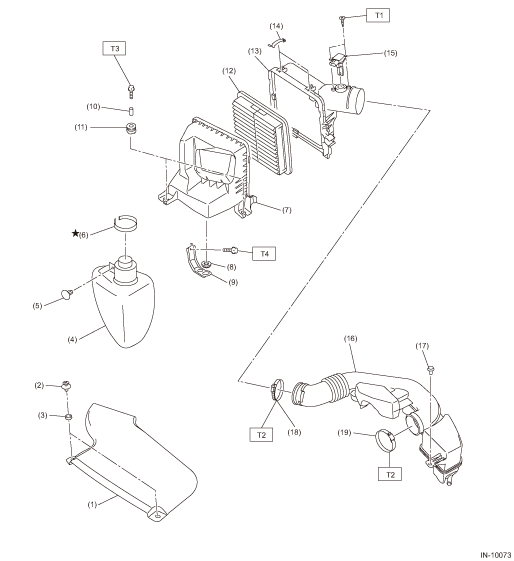 T1
(14)
(15)
(13)
T3
(12)
(10)
(11)
(7)
★(6)
T4
(8)
(9)
(5)
(4)
(16)
(17)
(2)
(3)
T2
(18)
(19)
T2
(1)
IN-10073