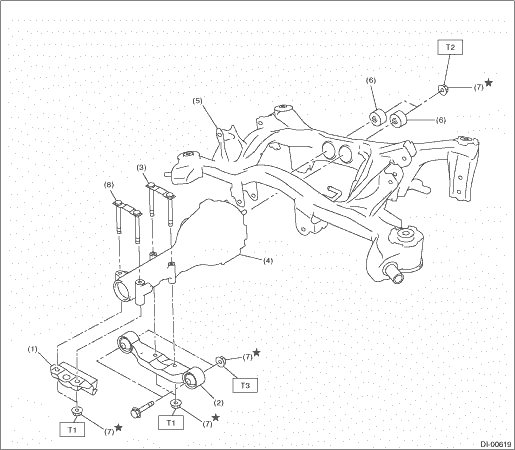 T2

(7) ★

(6)

(6)

(5)

(3)

(8)

(4)

(1)

(7) ★

T3

(2)

T1

(7) ★

T1

(7) ★

DI-00619