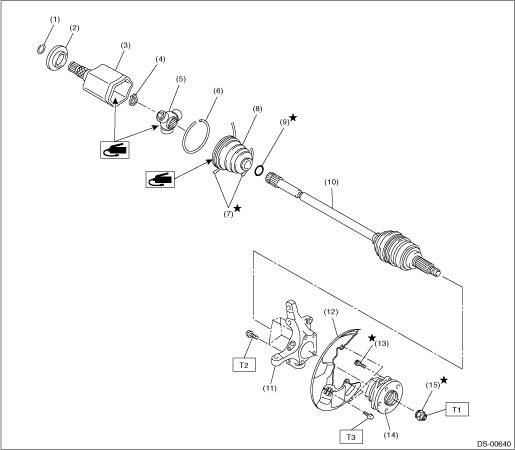 (1)
(2)
(3)
(4)
(5)
(6)
(8)
(9)★
(7)★
(10)
(12)
★(13)
T2
(11)
(15)★
T1
T3
(14)
DS-00640