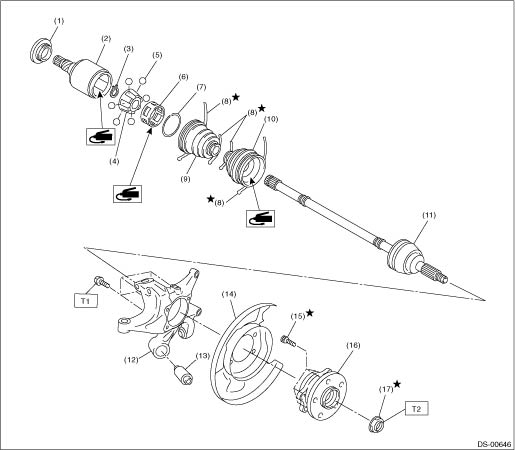 (1)
(2)
(3)
(5)
(6)
(7)
(8)★
(8)★
(10)
(4)
(9)
★(8)
(11)
T1
(14)
(15)★
(16)
(12)
(13)
(17)★
T2
DS-00646