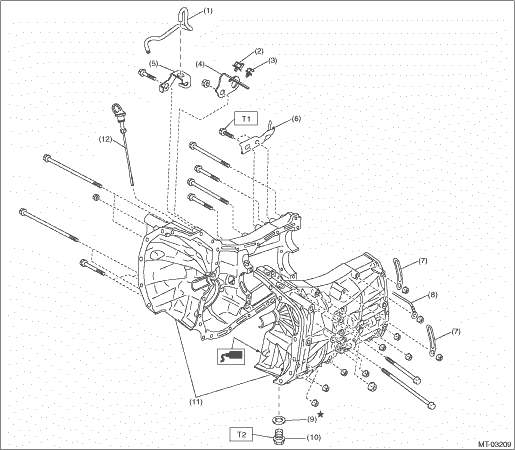 (1)
(2)
(3)
(5)
(4)
T1
(6)
(12)
(7)
(8)
(7)
(11)
(9)
★
T2
(10)
MT-03209