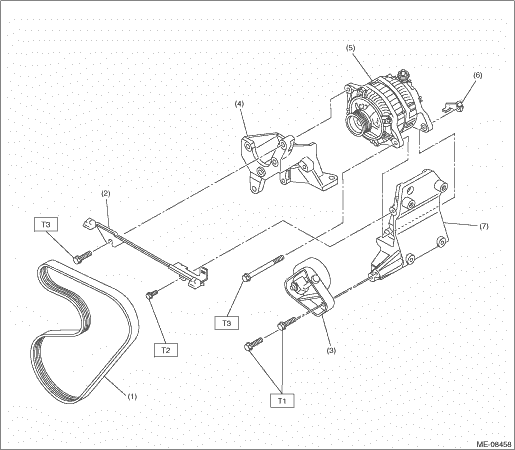 (5)

(6)

(4)

(2)

T3

(7)

T3

T2

(3)

(1)

T1

ME-08458