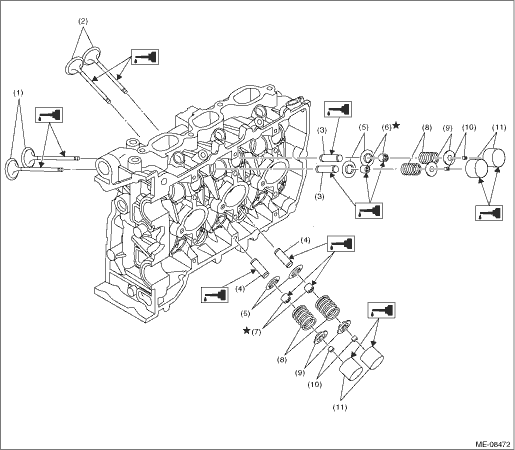 (2)
(1)
(3)
(5)
(6)★
(8)
(9)
(10)
(11)
(3)
(4)
(4)
(5)
★(7)
(8)
(9)
(10)
(11)
ME-08472