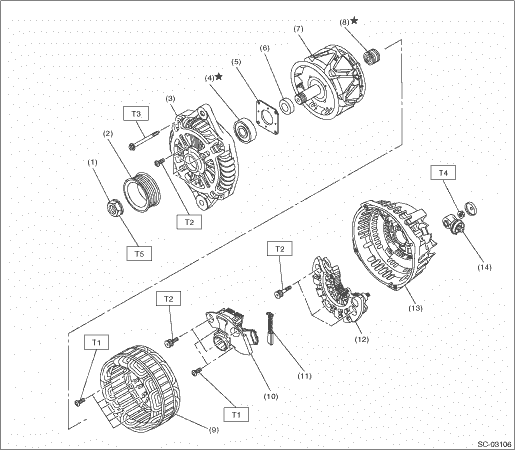 (8)★
(7)
(6)
(5)
(4)★
(3)
T3
(2)
(1)
T2
T5
T4
(14)
(13)
T2
(12)
T2
(11)
T1
(10)
T1
(9)
SC-03106