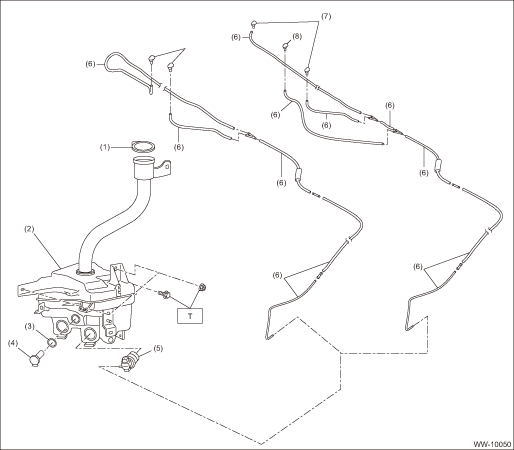 (7)
(6)
(8)
(6)
(6)
(6)
(6)
(6)
(1)
(6)
(6)
(6)
(2)
(6)
(6)
T
(3)
(4)
(5)
WW-10050