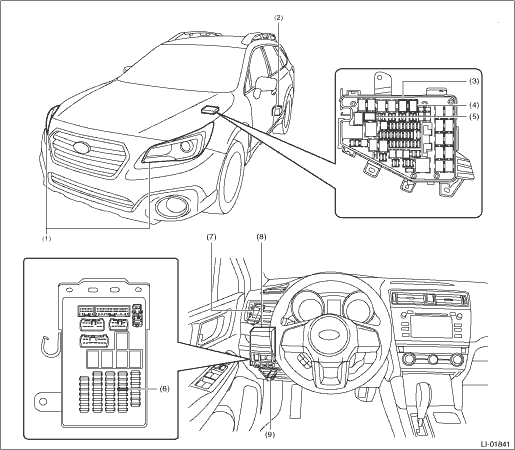 (2)
(3)
(4)
(5)
(1)
(7)
(8)
(6)
(9)
LI-01841