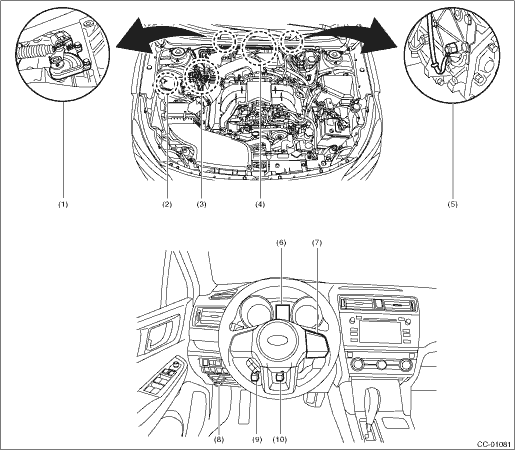 (1)
(2)
(3)
(4)
(5)
(6)
(7)
(8)
(9)
(10)
CC-01081