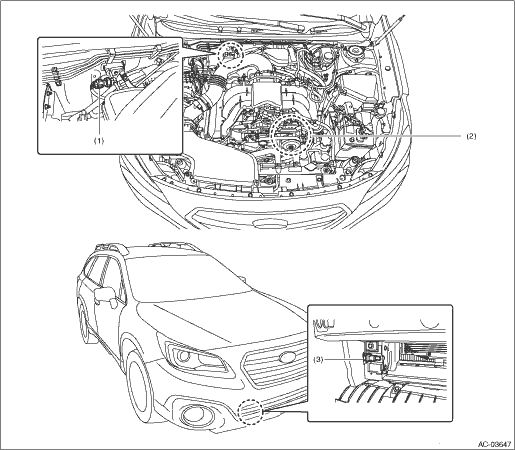 (1)

(2)

(3)

AC-03647