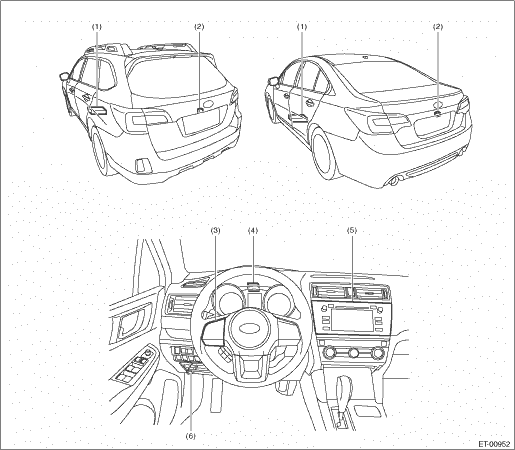 (1)
(2)
(1)
(2)
(3)
(4)
(5)
(6)
ET-00952