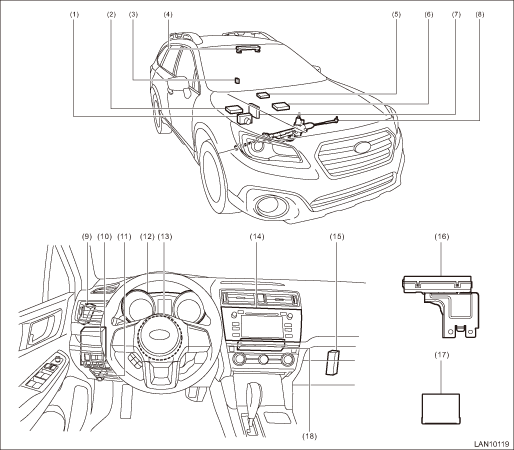 (1) (2) (3) (4) (5) (6) (7) (8)

(9) (10) (11) (12) (13) (14) (15) (16)

(17)

(18)

LAN10119