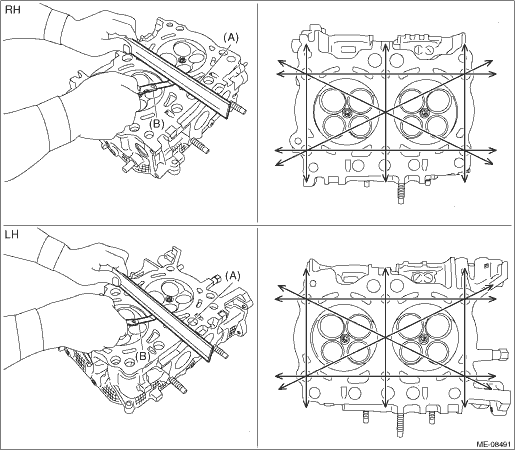 RH

(A)

(B)

LH

(A)

(B)

ME-08491