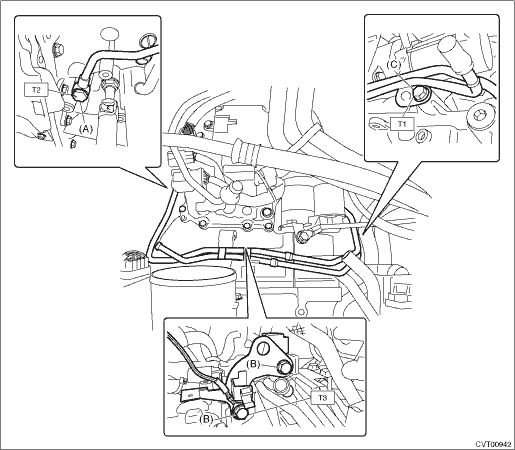 T2
(A)
(C)
T1
(B)
T3
(B)
CVT00942