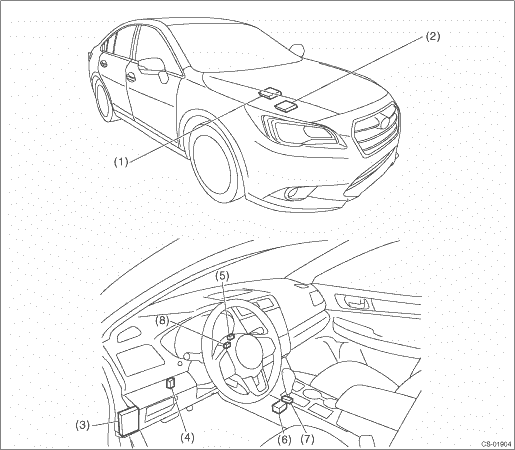 (2)
(1)
(5)
(8)
(3)
(4)
(6)
(7)
CS-01904