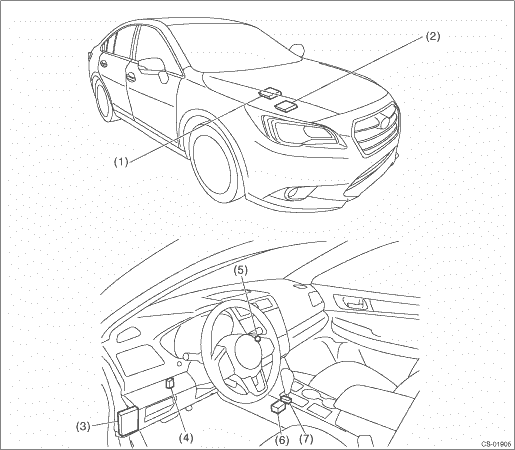 (2)
(1)
(5)
(3)
(4)
(6)
(7)
CS-01906