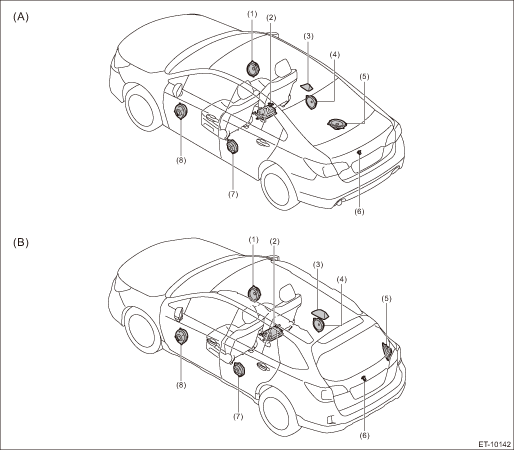 (A)

(1)
(2)
(3)
(4)
(5)
(8)
(7)
(6)

(B)

(1)
(2)
(3)
(4)
(5)
(8)
(7)
(6)

ET-10142